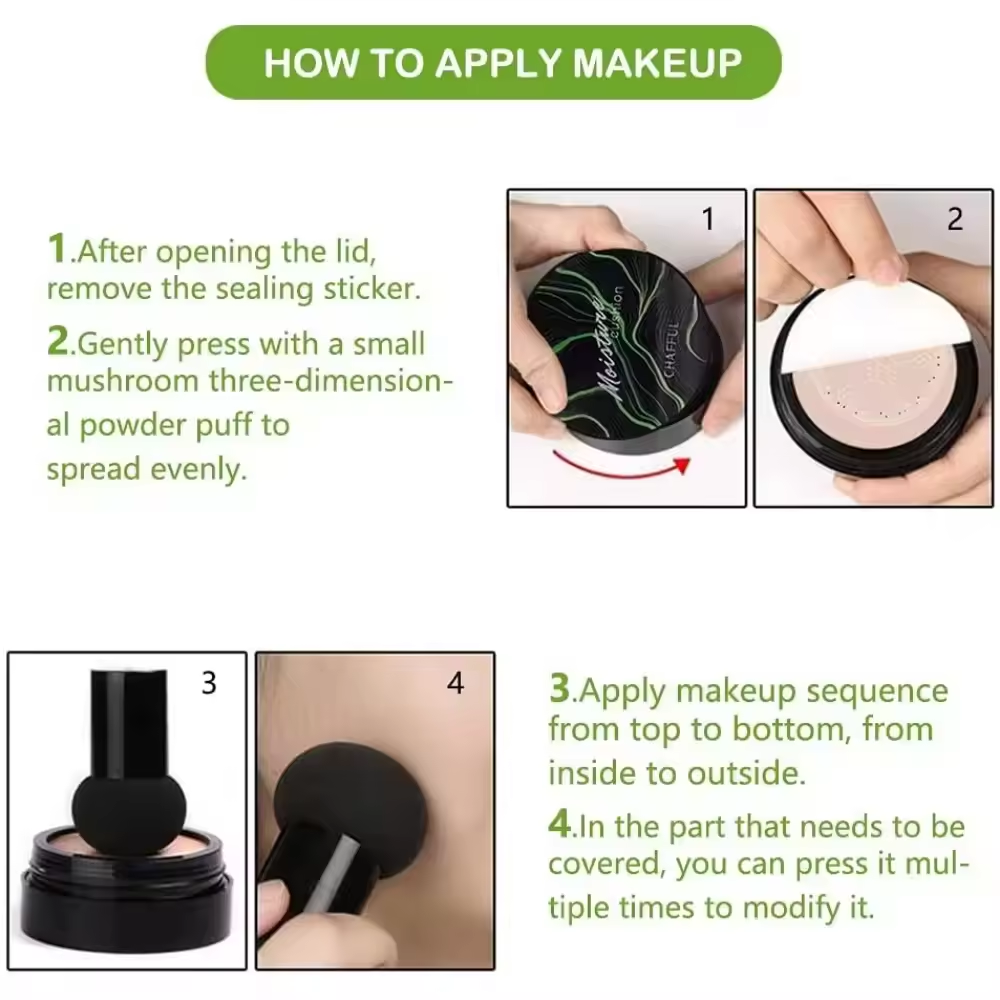 HOW TO APPLY MAKEUP

1.After opening the lid, remove the sealing sticker.

2.Gently press with a small mushroom three-dimensional powder puff to spread evenly.

1

Moisture Cushion

CHAFFUL

2

3

4

3.Apply makeup sequence from top to bottom, from inside to outside.

4.In the part that needs to be covered, you can press it multiple times to modify it.